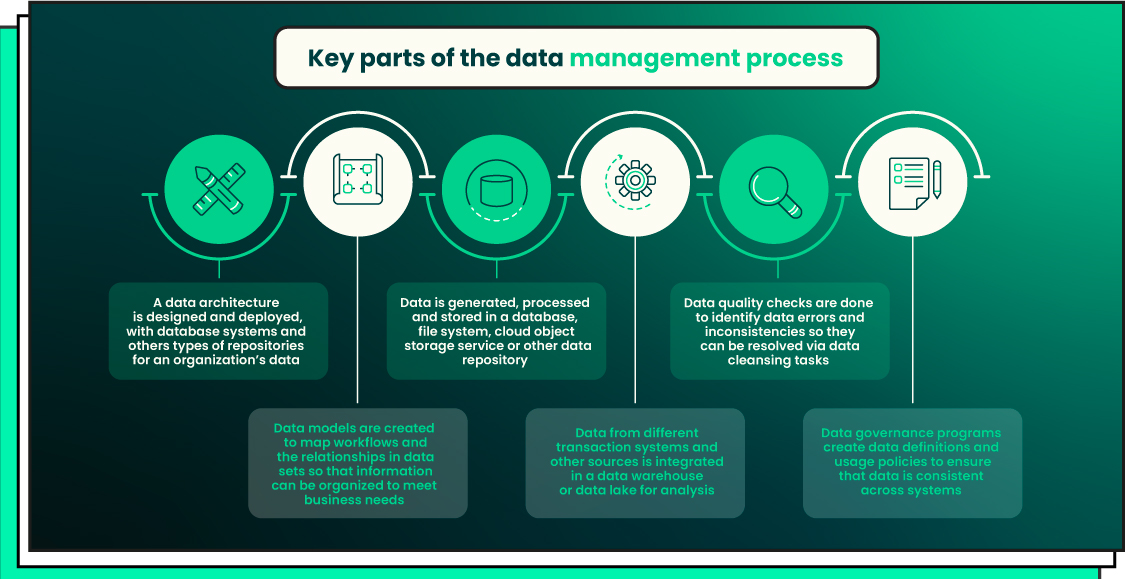 Key parts of the data management process

A data architecture is designed and deployed, with database systems and others types of repositories for an organization's data

Data models are created to map workflows and the relationships in data sets so that information can be organized to meet business needs

Data is generated, processed and stored in a database, file system, cloud object storage service or other data repository

Data from different transaction systems and other sources is integrated in a data warehouse or data lake for analysis

Data quality checks are done to identify data errors and inconsistencies so they can be resolved via data cleansing tasks

Data governance programs create data definitions and usage policies to ensure that data is consistent across systems