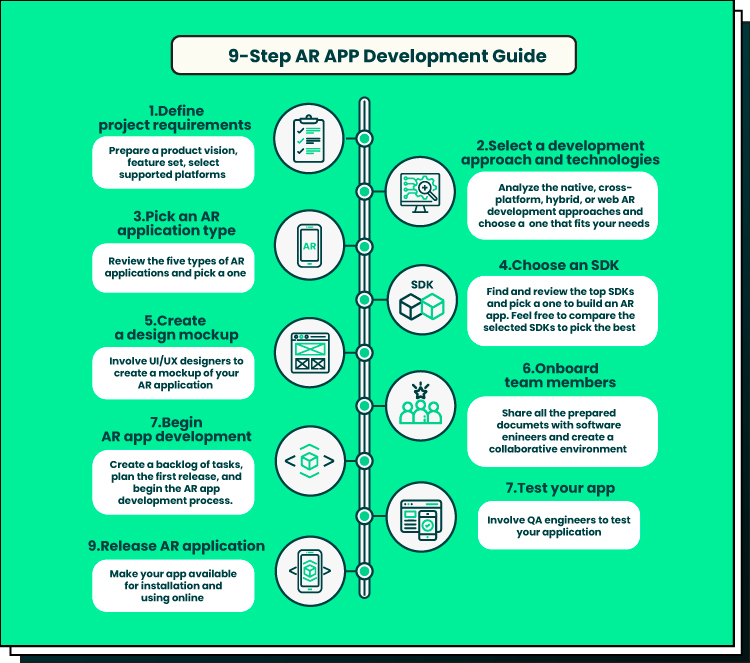 9-Step AR APP Development Guide

1.Define project requirements

Prepare a product vision, feature set, select supported platforms

2.Select a development approach and technologies

Analyze the native, cross-platform, hybrid, or web AR development approaches and choose a one that fits your needs

3.Pick an AR application type

AR

Review the five types of AR applications and pick a one

4.Choose an SDK

SDK

Find and review the top SDKs and pick a one to build an AR app. Feel free to compare the selected SDKs to pick the best

5.Create a design mockup

Involve UI/UX designers to create a mockup of your AR application

6.Onboard team members

Share all the prepared documets with software enineers and create a collaborative environment

7.Begin AR app development

Create a backlog of tasks, plan the first release, and begin the AR app development process.

7.Test your app

Involve QA engineers to test your application

9.Release AR application

Make your app available for installation and using online