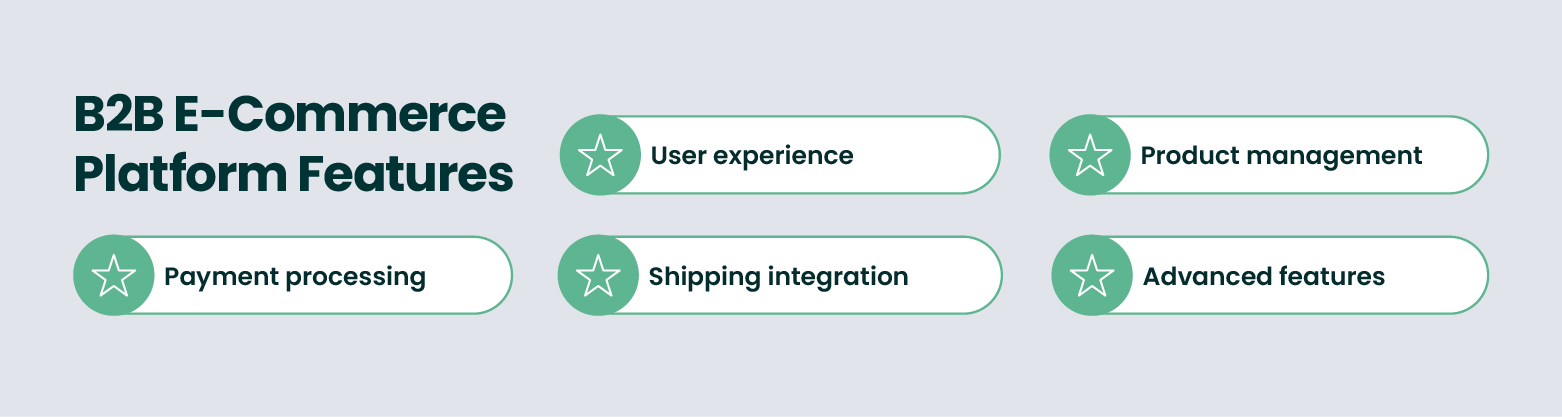 B2B E-Commerce Platform Features

User experience

Product management

Payment processing

Shipping integration

Advanced features